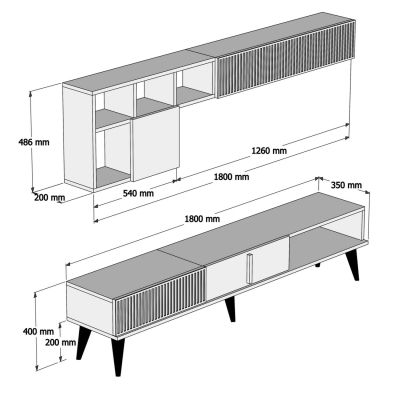 486 mm
1260 mm
1800 mm
200 mm
540 mm
350 mm
1800 mm
400 mm
200 mm