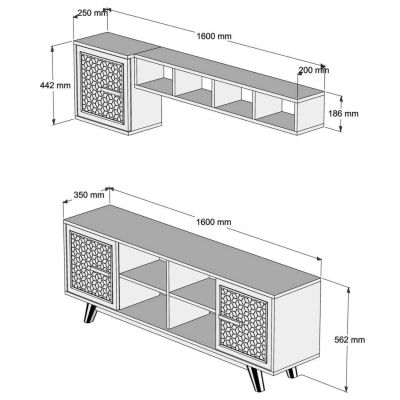 250 mm
1600 mm
200 mm
442 mm
186 mm

350 mm
1600 mm
562 mm