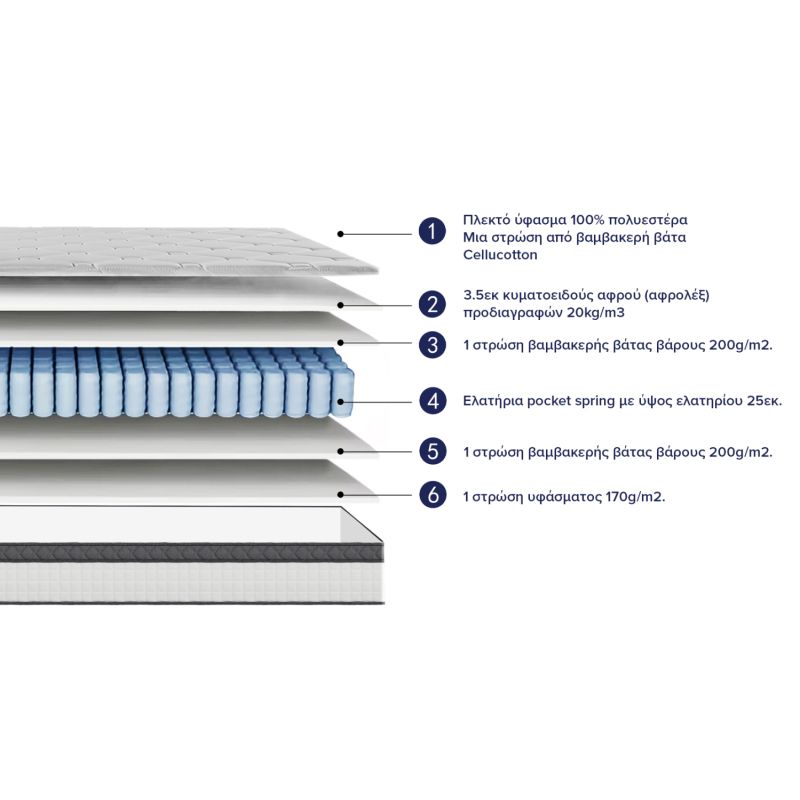 1 Πλεκτό ύφασμα 100% πολυεστέρα
Μια στρώση από βαμβακερή βάτα
Cellucotton

2 3.5εκ κυματοειδούς αφρού (αφρολέξ)
προδιαγραφών 20kg/m3

3 1 στρώση βαμβακερής βάτας βάρους 200g/m2.

4 Ελατήρια pocket spring με ύψος ελατηρίου 25εκ.

5 1 στρώση βαμβακερής βάτας βάρους 200g/m2.

6 1 στρώση υφάσματος 170g/m2.