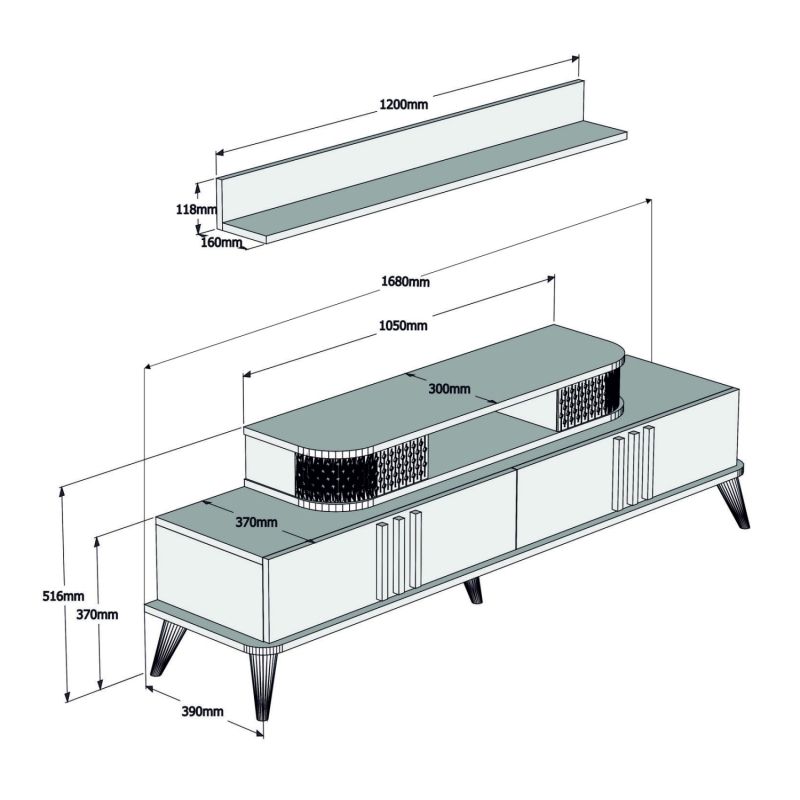 1200mm
118mm
160mm
1680mm
1050mm
300mm
370mm
516mm
370mm
390mm